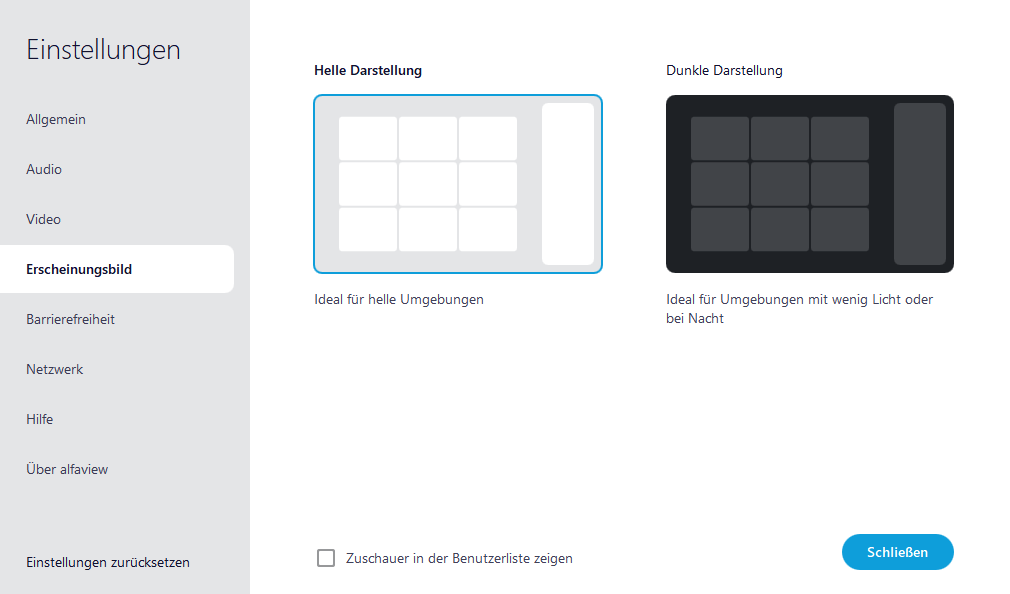 Einstellungen

Allgemein

Audio

Video

Erscheinungsbild

Barrierefreiheit

Netzwerk

Hilfe

Über alfaview

Einstellungen zurücksetzen

Helle Darstellung

Ideal für helle Umgebungen

Dunkle Darstellung

Ideal für Umgebungen mit wenig Licht oder bei Nacht

Zuschauer in der Benutzerliste zeigen

Schließen